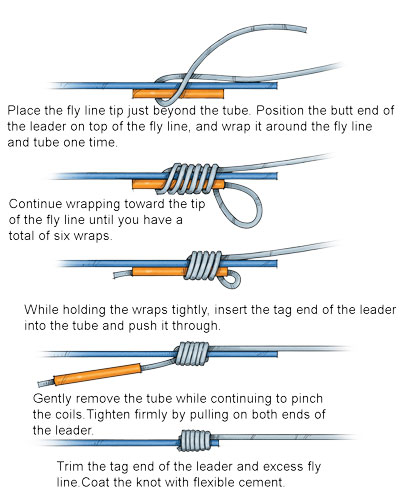 Place the fly line tip just beyond the tube. Position the butt end of the leader on top of the fly line, and wrap it around the fly line and tube one time.

Continue wrapping toward the tip of the fly line until you have a total of six wraps.

While holding the wraps tightly, insert the tag end of the leader into the tube and push it through.

Gently remove the tube while continuing to pinch the coils.Tighten firmly by pulling on both ends of the leader.

Trim the tag end of the leader and excess fly line.Coat the knot with flexible cement.