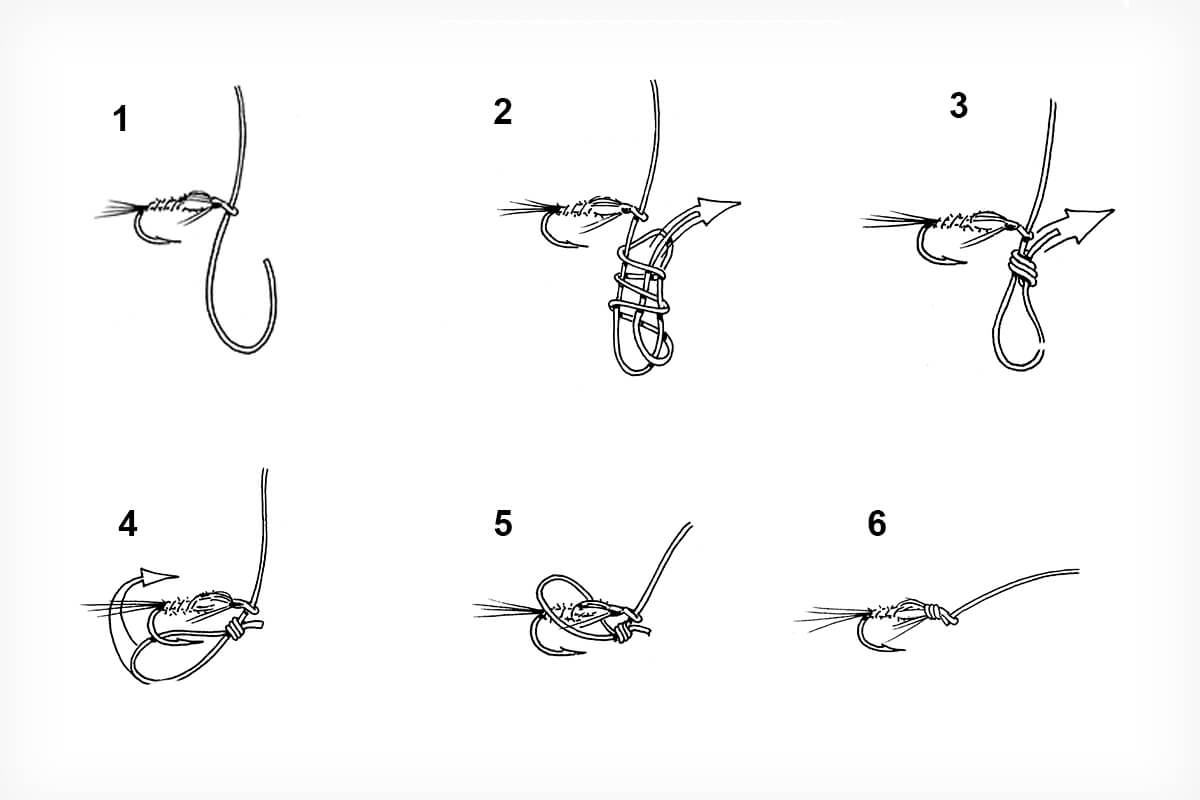 1

2

3

4

5

6