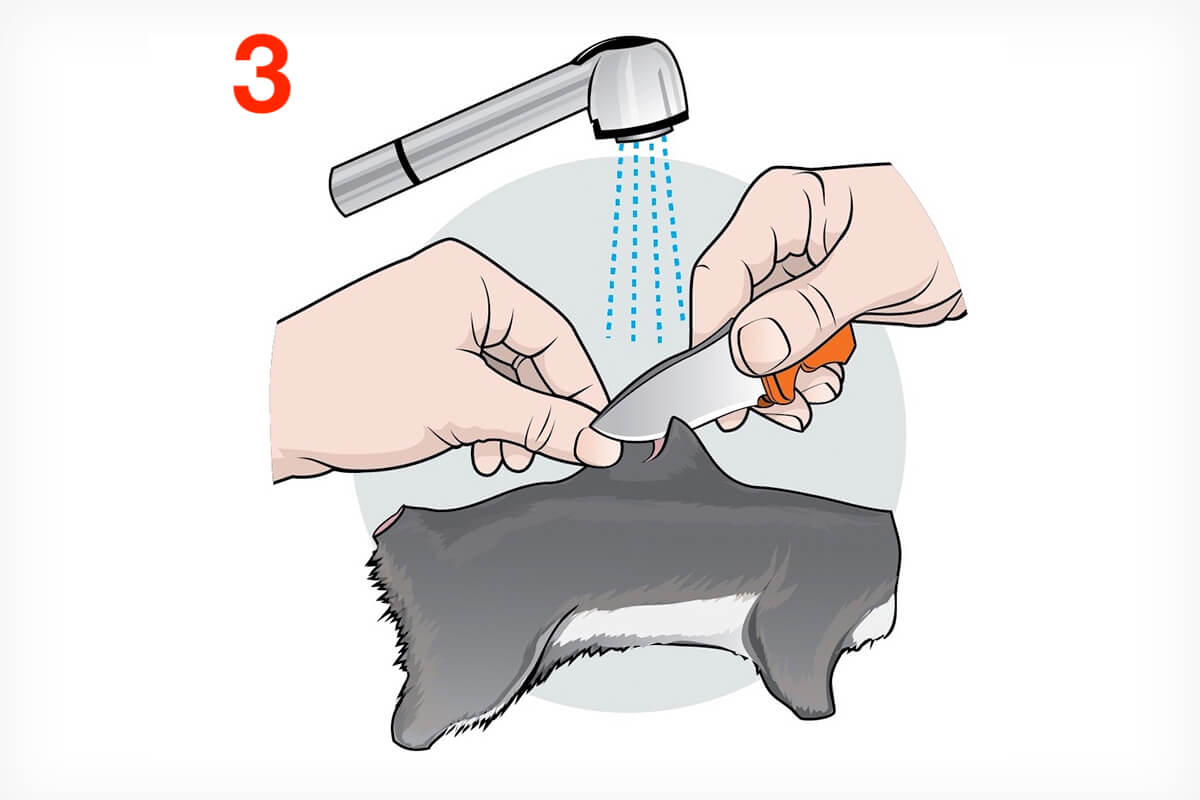 3