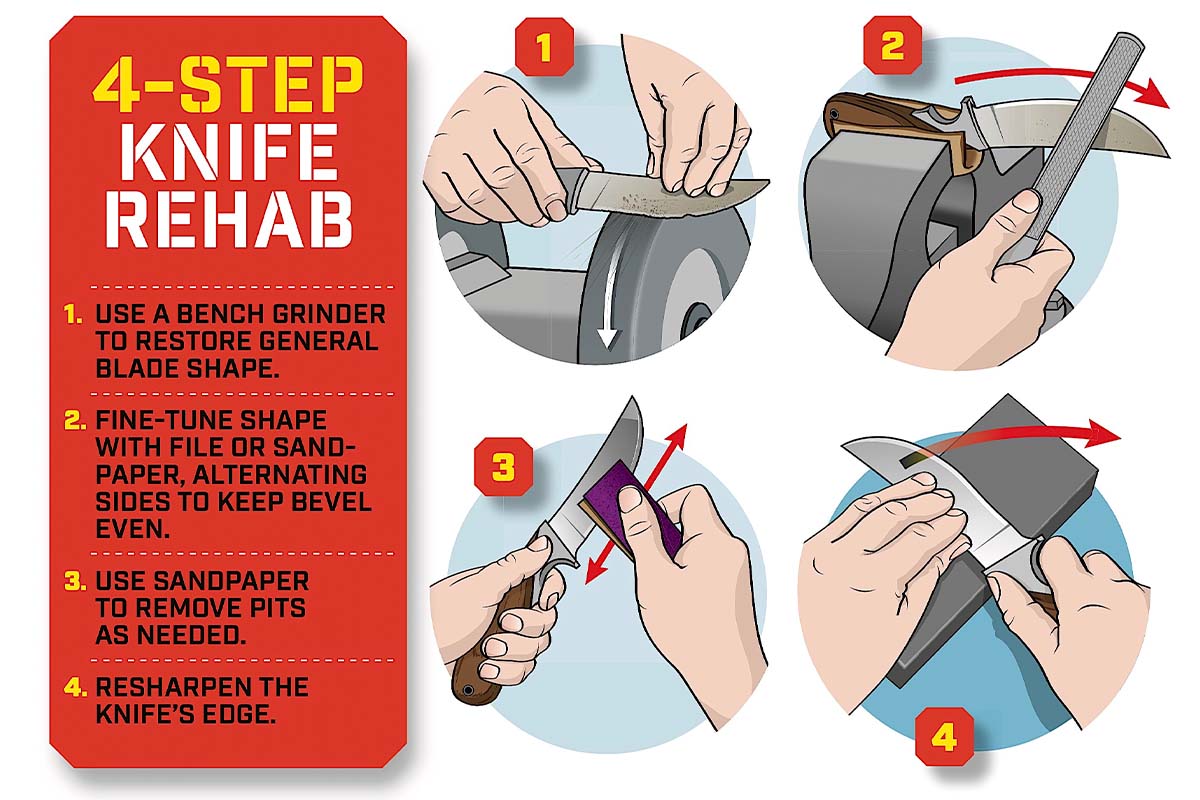 4-STEP KNIFE REHAB

1. USE A BENCH GRINDER TO RESTORE GENERAL BLADE SHAPE.

2. FINE-TUNE SHAPE WITH FILE OR SANDPAPER, ALTERNATING SIDES TO KEEP BEVEL EVEN.

3. USE SANDPAPER TO REMOVE PITS AS NEEDED.

4. RESHARPEN THE KNIFE'S EDGE.

1

2

3

4