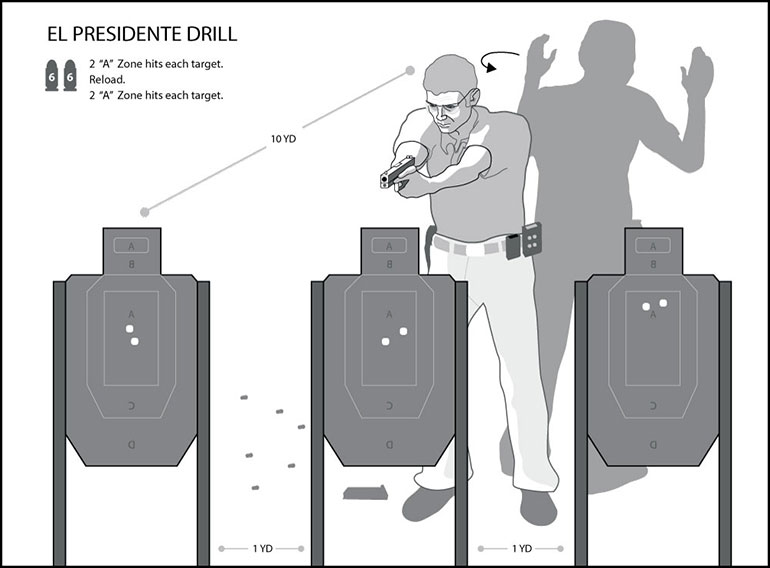 EL PRESIDENTE DRILL

6 6

2 "A" Zone hits each target.
Reload.
2 "A" Zone hits each target.

10 YD

A
B
A
C
D

A
B
A
C
D

A
B
A
C
D

1 YD

1 YD