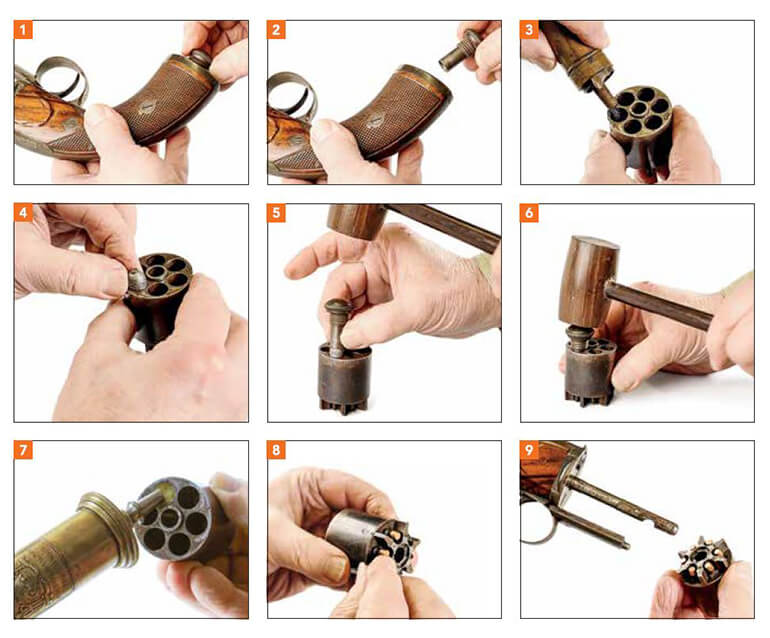 1

2

3

4

5

6

7

8

9