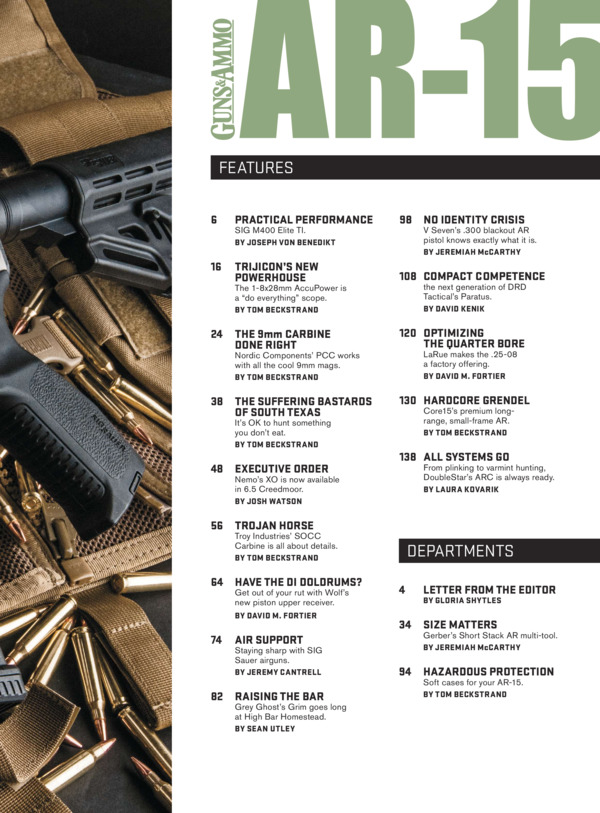 GUNS&AMMO AR-15

FEATURES

6 PRACTICAL PERFORMANCE
SIG M400 Elite TI.
BY JOSEPH VON BENEDIKT

16 TRIJICON'S NEW POWERHOUSE
The 1-8x28mm AccuPower is a "do everything" scope.
BY TOM BECKSTRAND

24 THE 9mm CARBINE DONE RIGHT
Nordic Components' PCC works with all the cool 9mm mags.
BY TOM BECKSTRAND

38 THE SUFFERING BASTARDS OF SOUTH TEXAS
It's OK to hunt something you don't eat.
BY TOM BECKSTRAND

48 EXECUTIVE ORDER
Nemo's XO is now available in 6.5 Creedmoor.
BY JOSH WATSON

56 TROJAN HORSE
Troy Industries' SOCC Carbine is all about details.
BY TOM BECKSTRAND

64 HAVE THE DI DOLDRUMS?
Get out of your rut with Wolf's new piston upper receiver.
BY DAVID M. FORTIER

74 AIR SUPPORT
Staying sharp with SIG Sauer airguns.
BY JEREMY CANTRELL

82 RAISING THE BAR
Grey Ghost's Grim goes long at High Bar Homestead.
BY SEAN UTLEY

98 NO IDENTITY CRISIS
V Seven's .300 blackout AR pistol knows exactly what it is.
BY JEREMIAH McCARTHY

108 COMPACT COMPETENCE
the next generation of DRD Tactical's Paratus.
BY DAVID KENIK

120 OPTIMIZING THE QUARTER BORE
LaRue makes the .25-08 a factory offering.
BY DAVID M. FORTIER

130 HARDCORE GRENDEL
Core15's premium long-range, small-frame AR.
BY TOM BECKSTRAND

138 ALL SYSTEMS GO
From plinking to varmint hunting, DoubleStar's ARC is always ready.
BY LAURA KOVARIK

DEPARTMENTS

4 LETTER FROM THE EDITOR
BY GLORIA SHYTLES

34 SIZE MATTERS
Gerber's Short Stack AR multi-tool.
BY JEREMIAH McCARTHY

94 HAZARDOUS PROTECTION
Soft cases for your AR-15.
BY TOM BECKSTRAND