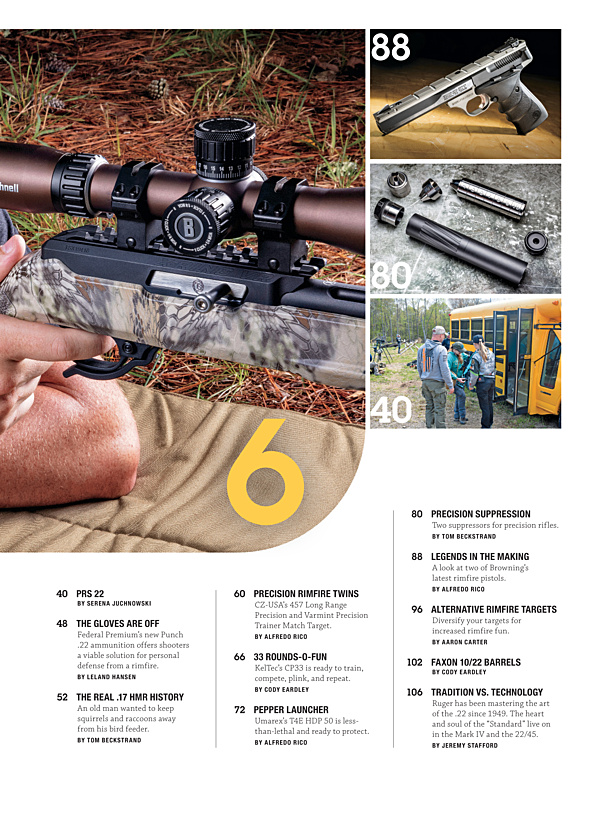 88

80

40

6

40 PRS 22
BY SERENA JUCHNOWSKI

48 THE GLOVES ARE OFF
Federal Premium's new Punch .22 ammunition offers shooters a viable solution for personal defense from a rimfire.
BY LELAND HANSEN

52 THE REAL .17 HMR HISTORY
An old man wanted to keep squirrels and raccoons away from his bird feeder.
BY TOM BECKSTRAND

60 PRECISION RIMFIRE TWINS
CZ-USA's 457 Long Range Precision and Varmint Precision Trainer Match Target.
BY ALFREDO RICO

66 33 ROUNDS-O-FUN
KelTec's CP33 is ready to train, compete, plink, and repeat.
BY CODY EARDLEY

72 PEPPER LAUNCHER
Umarex's T4E HDP 50 is less-than-lethal and ready to protect.
BY ALFREDO RICO

80 PRECISION SUPPRESSION
Two suppressors for precision rifles.
BY TOM BECKSTRAND

88 LEGENDS IN THE MAKING
A look at two of Browning's latest rimfire pistols.
BY ALFREDO RICO

96 ALTERNATIVE RIMFIRE TARGETS
Diversify your targets for increased rimfire fun.
BY AARON CARTER

102 FAXON 10/22 BARRELS
BY CODY EARDLEY

106 TRADITION VS. TECHNOLOGY
Ruger has been mastering the art of the .22 since 1949. The heart and soul of the "Standard" live on in the Mark IV and the 22/45.
BY JEREMY STAFFORD