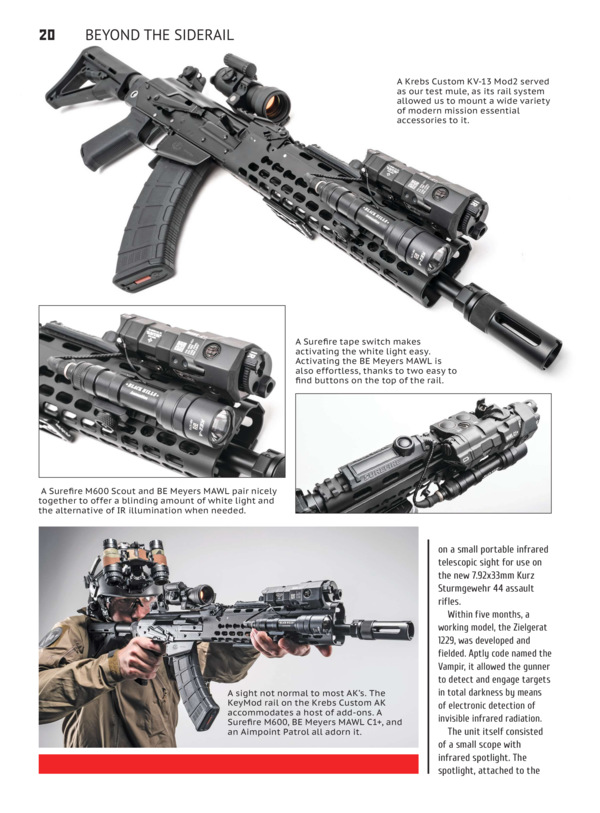 20 BEYOND THE SIDERAIL

A Krebs Custom KV-13 Mod2 served as our test mule, as its rail system allowed us to mount a wide variety of modern mission essential accessories to it.

A Surefire tape switch makes activating the white light easy. Activating the BE Meyers MAWL is also effortless, thanks to two easy to find buttons on the top of the rail.

A Surefire M600 Scout and BE Meyers MAWL pair nicely together to offer a blinding amount of white light and the alternative of IR illumination when needed.

A sight not normal to most AK's. The KeyMod rail on the Krebs Custom AK accommodates a host of add-ons. A Surefire M600, BE Meyers MAWL C1+, and an Aimpoint Patrol all adorn it.

on a small portable infrared telescopic sight for use on the new 7.92x33mm Kurz Sturmgewehr 44 assault rifles.

Within five months, a working model, the Zielgerat 1229, was developed and fielded. Aptly code named the Vampir, it allowed the gunner to detect and engage targets in total darkness by means of electronic detection of invisible infrared radiation.

The unit itself consisted of a small scope with infrared spotlight. The spotlight, attached to the