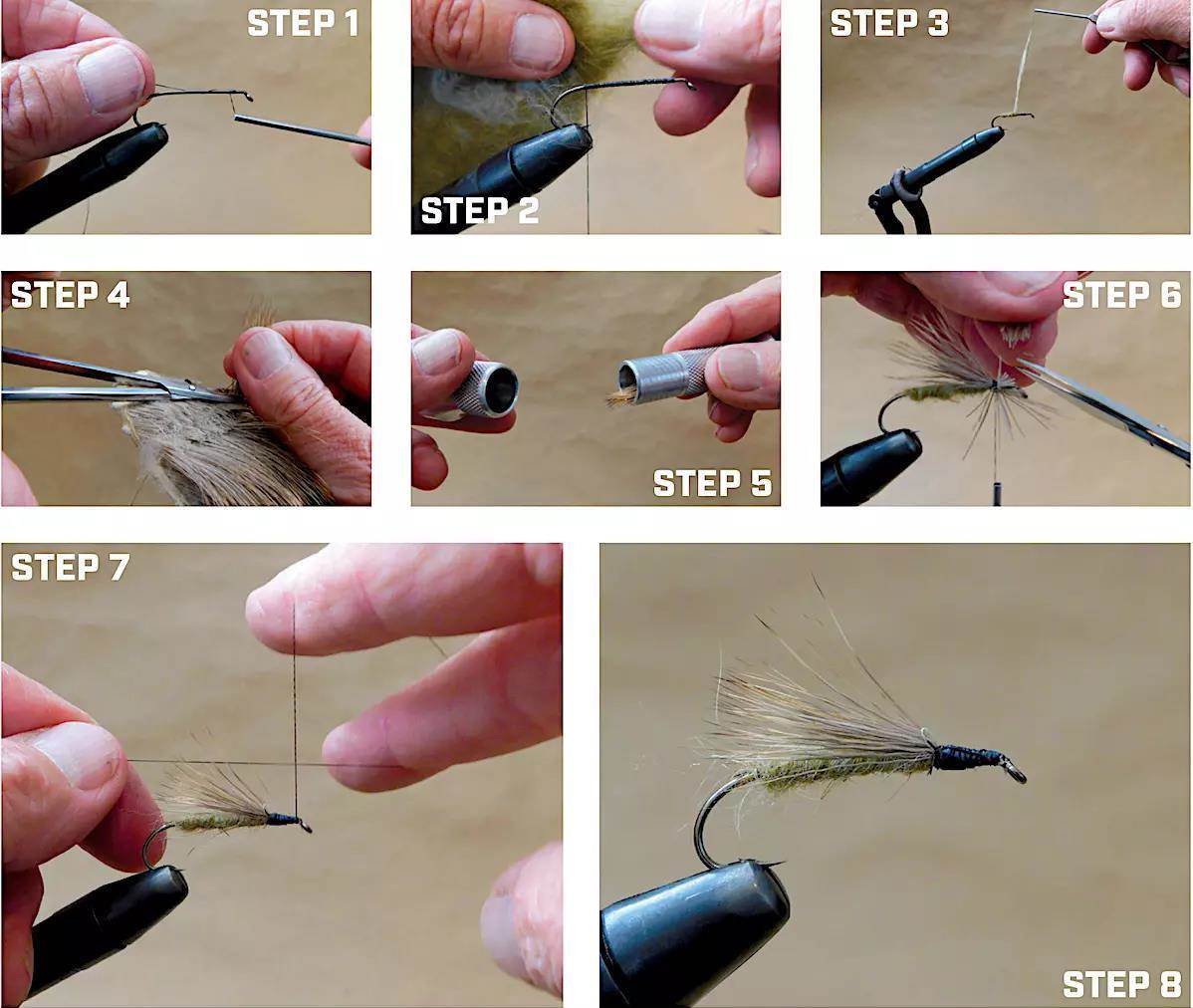 STEP 1

STEP 2

STEP 3

STEP 4

STEP 5

STEP 6

STEP 7

STEP 8