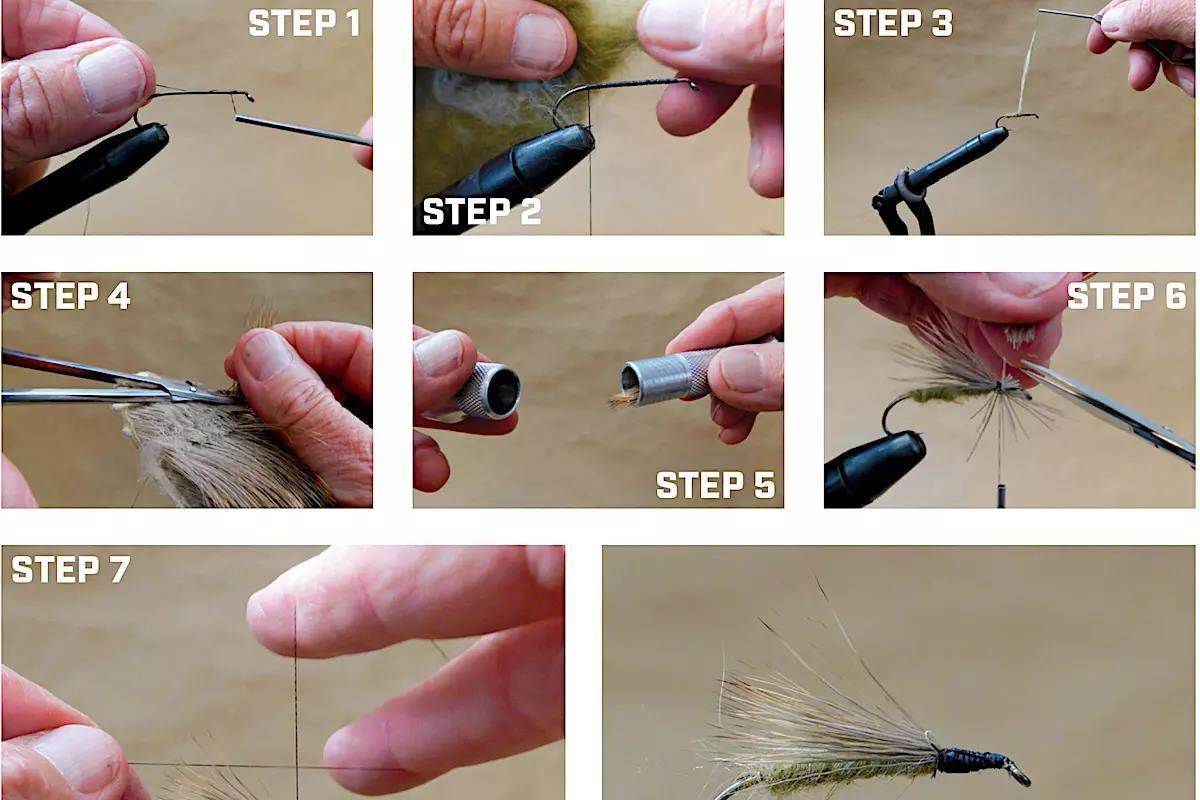 STEP 1

STEP 2

STEP 3

STEP 4

STEP 5

STEP 6

STEP 7