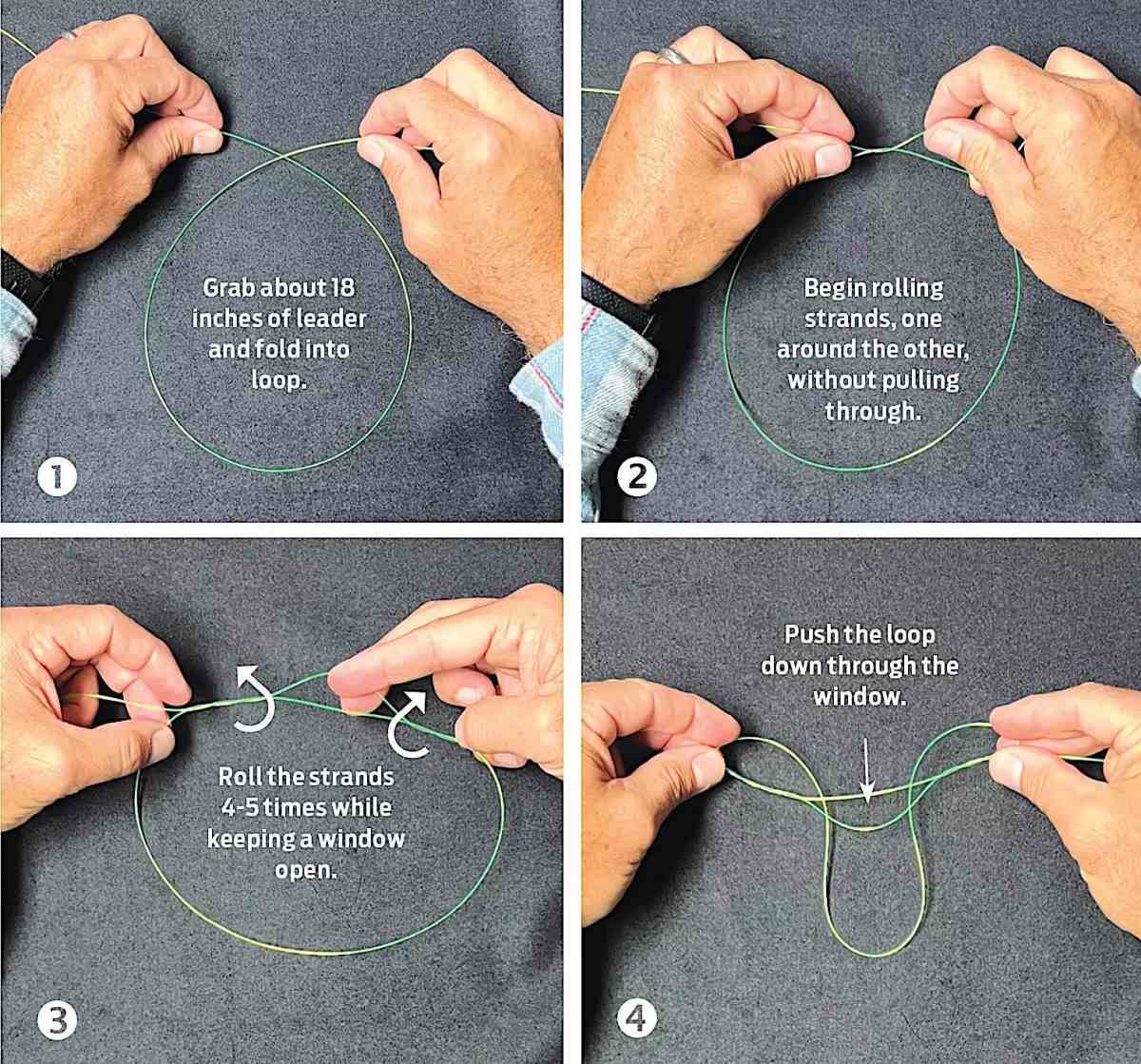 Grab about 18 inches of leader and fold into loop.

1

Begin rolling strands, one around the other, without pulling through.

2

Roll the strands 4-5 times while keeping a window open.

3

Push the loop down through the window.

4