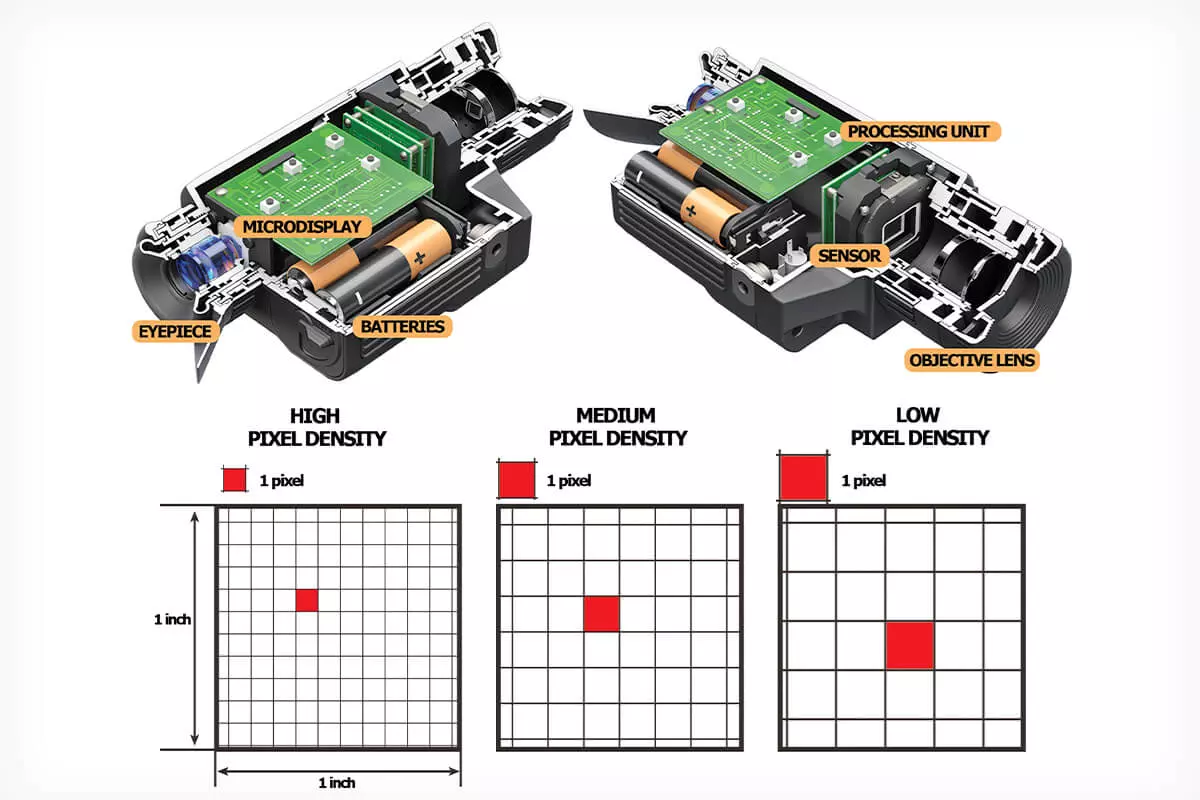 MICRODISPLAY

EYEPIECE

BATTERIES

PROCESSING UNIT

SENSOR

OBJECTIVE LENS

HIGH PIXEL DENSITY

1 pixel

1 inch

1 inch

MEDIUM PIXEL DENSITY

1 pixel

LOW PIXEL DENSITY

1 pixel