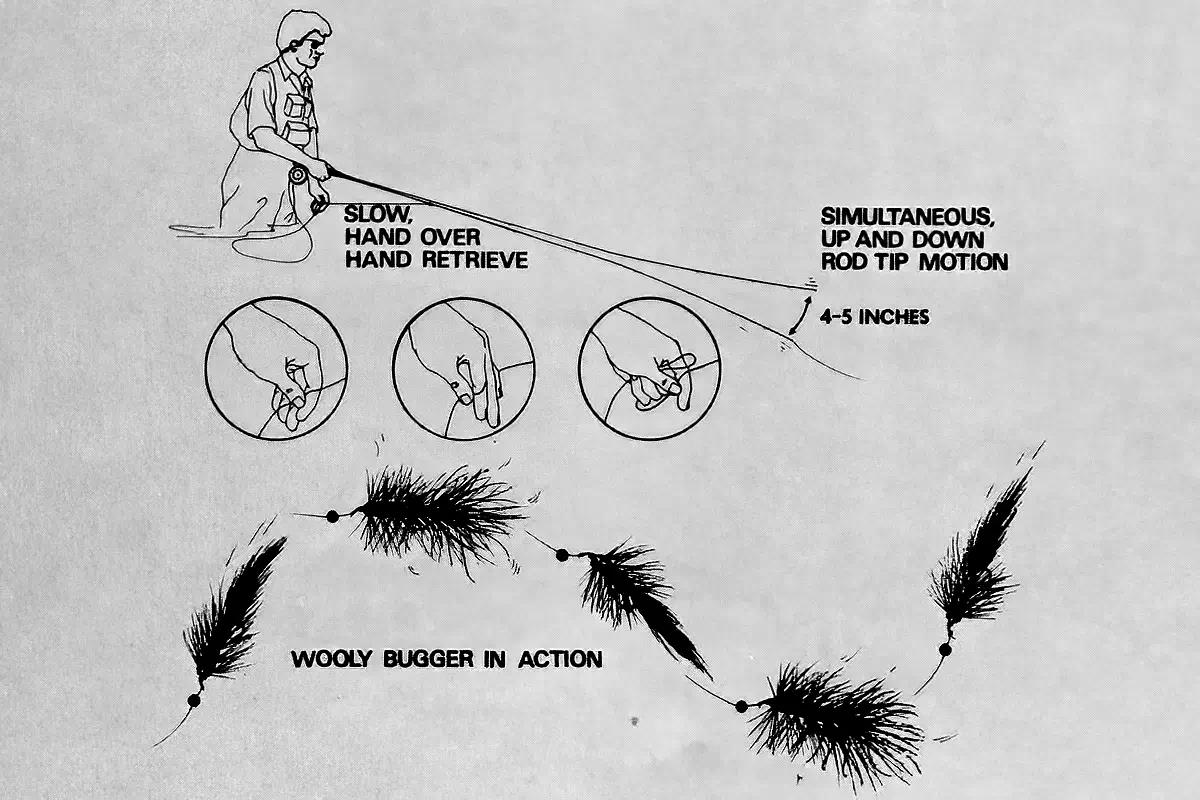 SLOW,
HAND OVER
HAND RETRIEVE

SIMULTANEOUS,
UP AND DOWN
ROD TIP MOTION

4-5 INCHES

WOOLY BUGGER IN ACTION