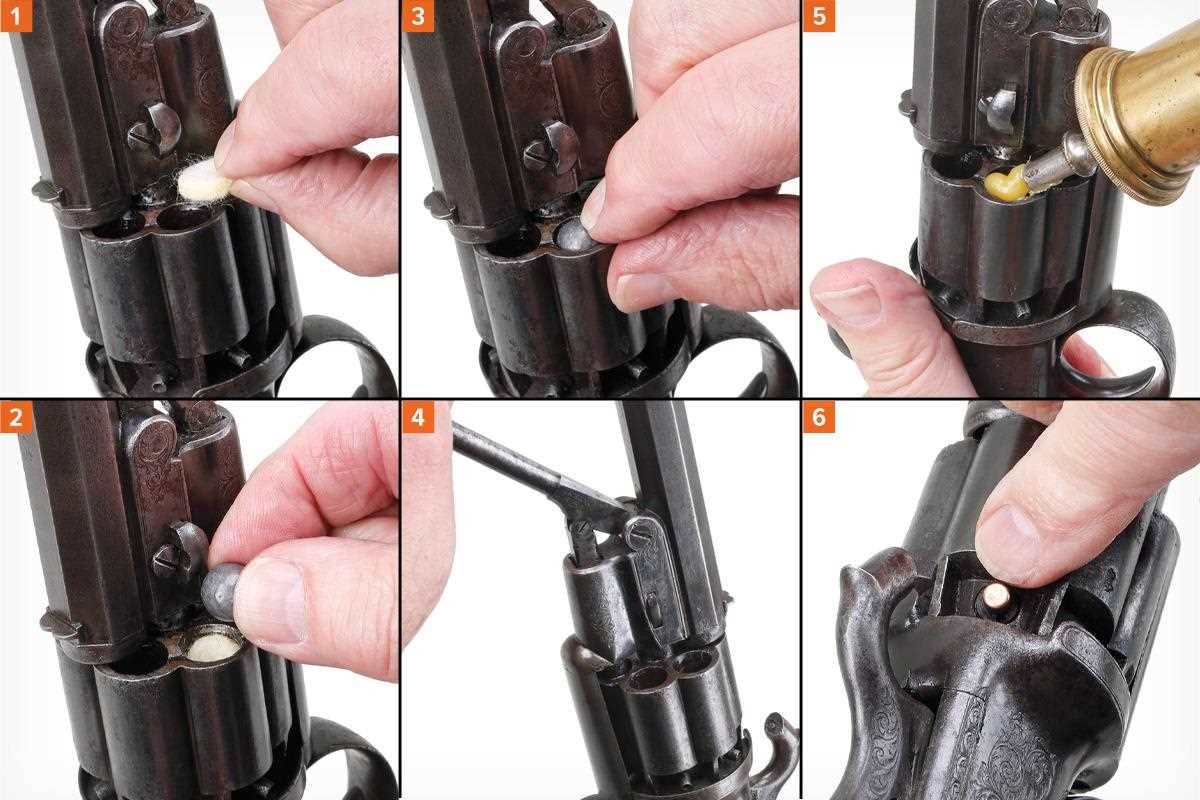 1

3

5

2

4

6