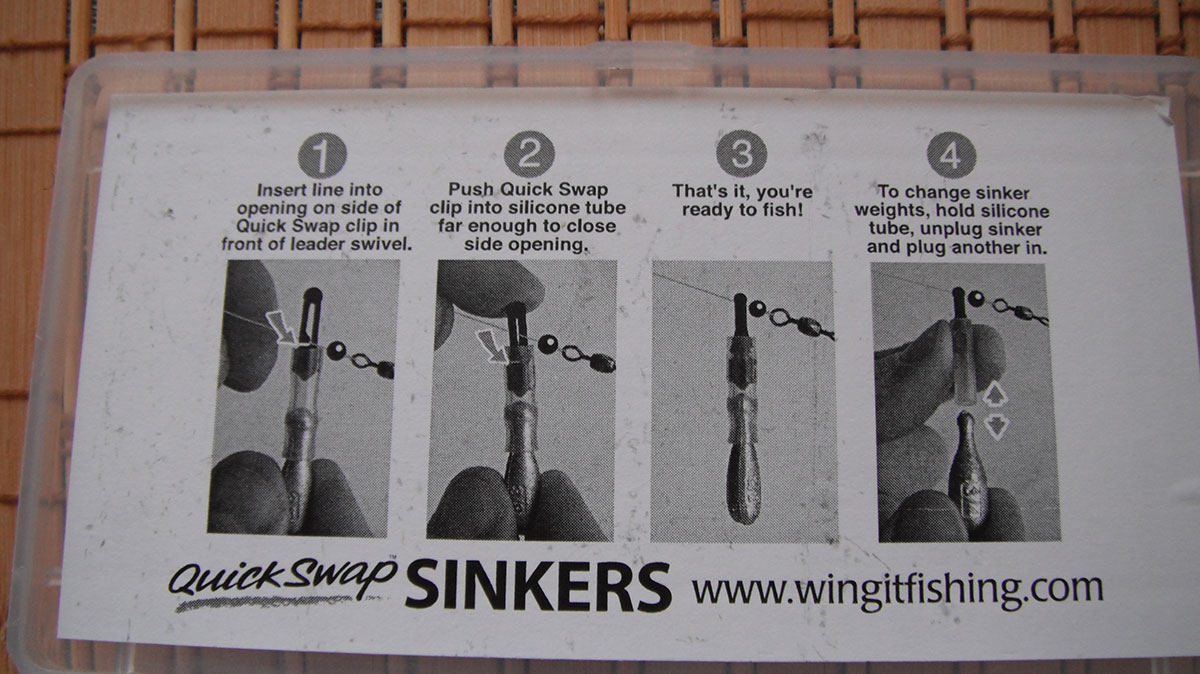 1
Insert line into opening on side of Quick Swap clip in front of leader swivel.

2
Push Quick Swap clip into silicone tube far enough to close side opening.

3
That's it, you're ready to fish!

4
To change sinker weights, hold silicone tube, unplug sinker and plug another in.

QuickSwap™ SINKERS www.wingitfishing.com