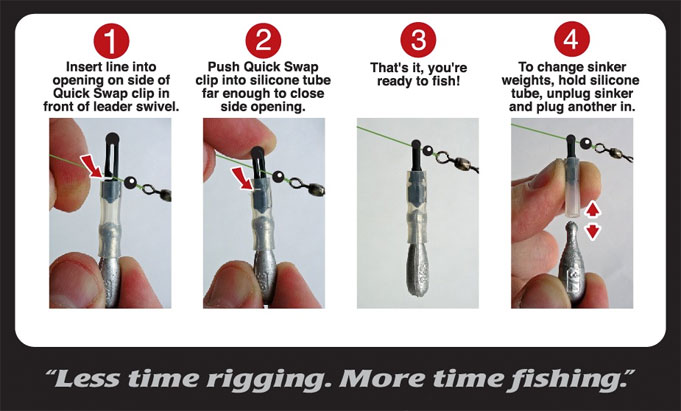 1
Insert line into opening on side of Quick Swap clip in front of leader swivel.

2
Push Quick Swap clip into silicone tube far enough to close side opening.

3
That's it, you're ready to fish!

4
To change sinker weights, hold silicone tube, unplug sinker and plug another in.

"Less time rigging. More time fishing."